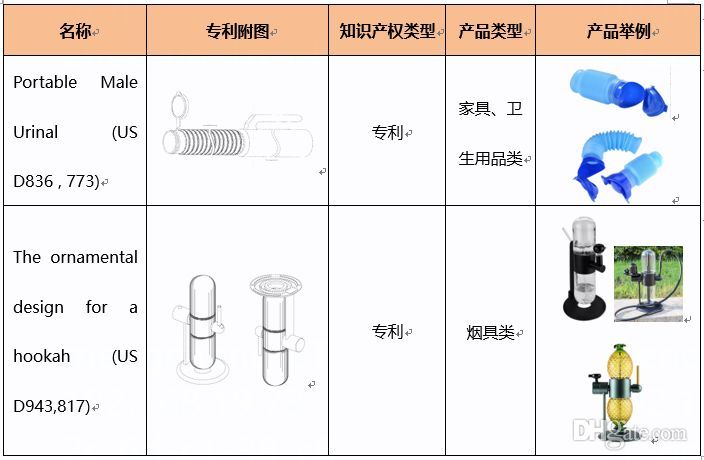 | 名称 | 专利附图 | 知识产权类型 | 产品类型 | 产品举例 |
|---|---|---|---|---|
| Portable Male Urinal (US D836 , 773) | | 专利 | 家具、卫生用品类 | |
| The ornamental design for a hookah (US D943,817) | | 专利 | 烟具类 | DHgate.com |