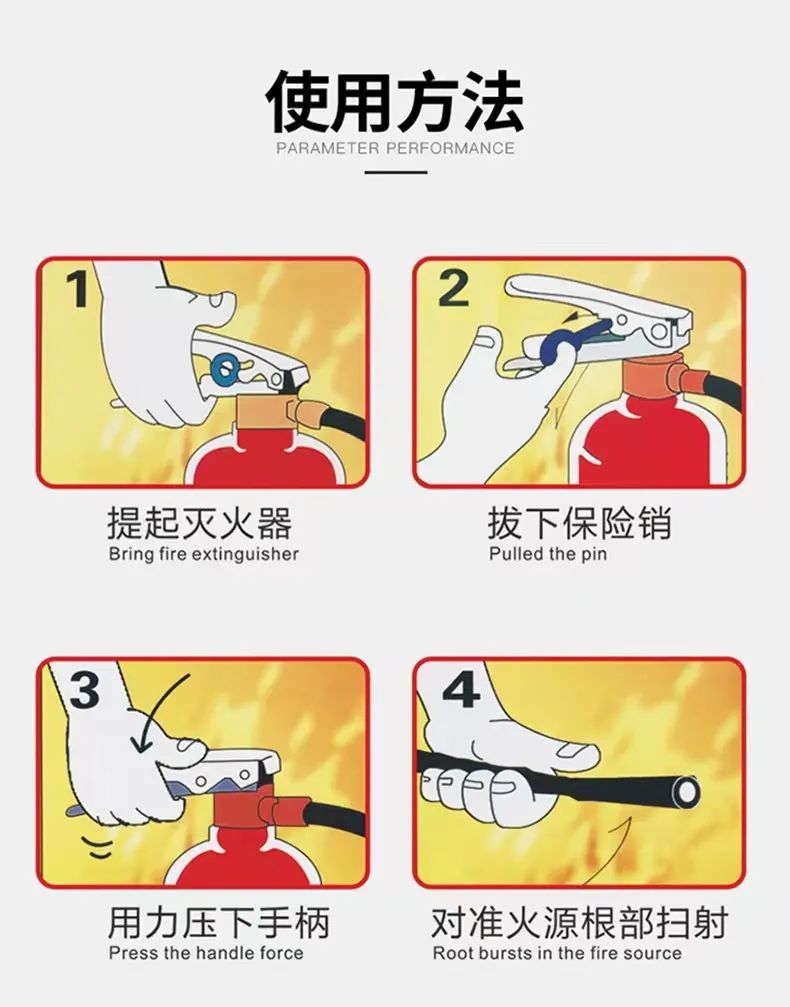 使用方法

PARAMETER PERFORMANCE

1

提起灭火器
Bring fire extinguisher

2

拔下保险销
Pulled the pin

3

用力压下手柄
Press the handle force

4

对准火源根部扫射
Root bursts in the fire source